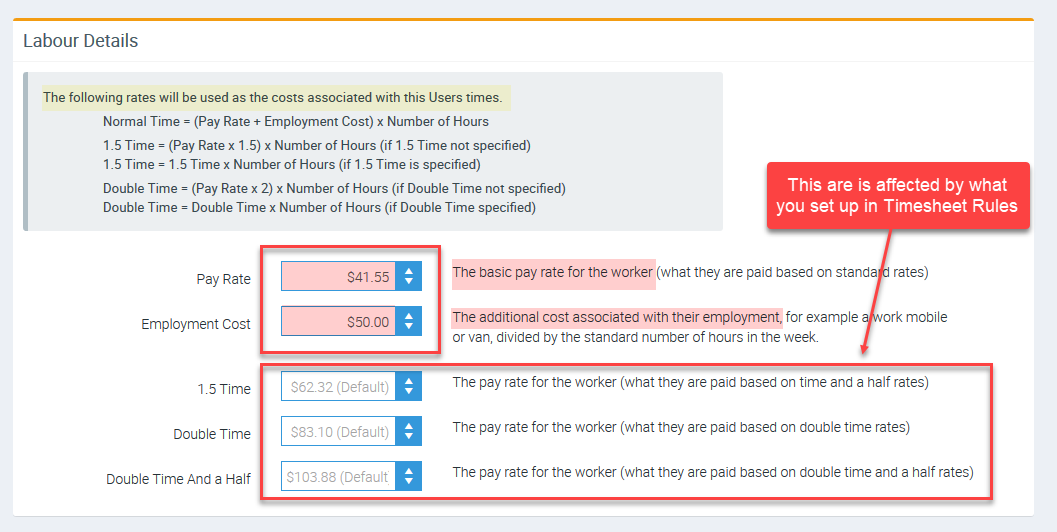 Labour Details

The following rates will be used as the costs associated with this Users times.

Normal Time = (Pay Rate + Employment Cost) x Number of Hours

1.5 Time = (Pay Rate x 1.5) x Number of Hours (if 1.5 Time not specified)
1.5 Time = 1.5 Time x Number of Hours (if 1.5 Time is specified)

Double Time = (Pay Rate x 2) x Number of Hours (if Double Time not specified)
Double Time = Double Time x Number of Hours (if Double Time specified)

This are is affected by what you set up in Timesheet Rules

Pay Rate $41.55 The basic pay rate for the worker (what they are paid based on standard rates)

Employment Cost $50.00 The additional cost associated with their employment, for example a work mobile or van, divided by the standard number of hours in the week.

1.5 Time $62.32 (Default) The pay rate for the worker (what they are paid based on time and a half rates)

Double Time $83.10 (Default) The pay rate for the worker (what they are paid based on double time rates)

Double Time And a Half $103.88 (Default The pay rate for the worker (what they are paid based on double time and a half rates)